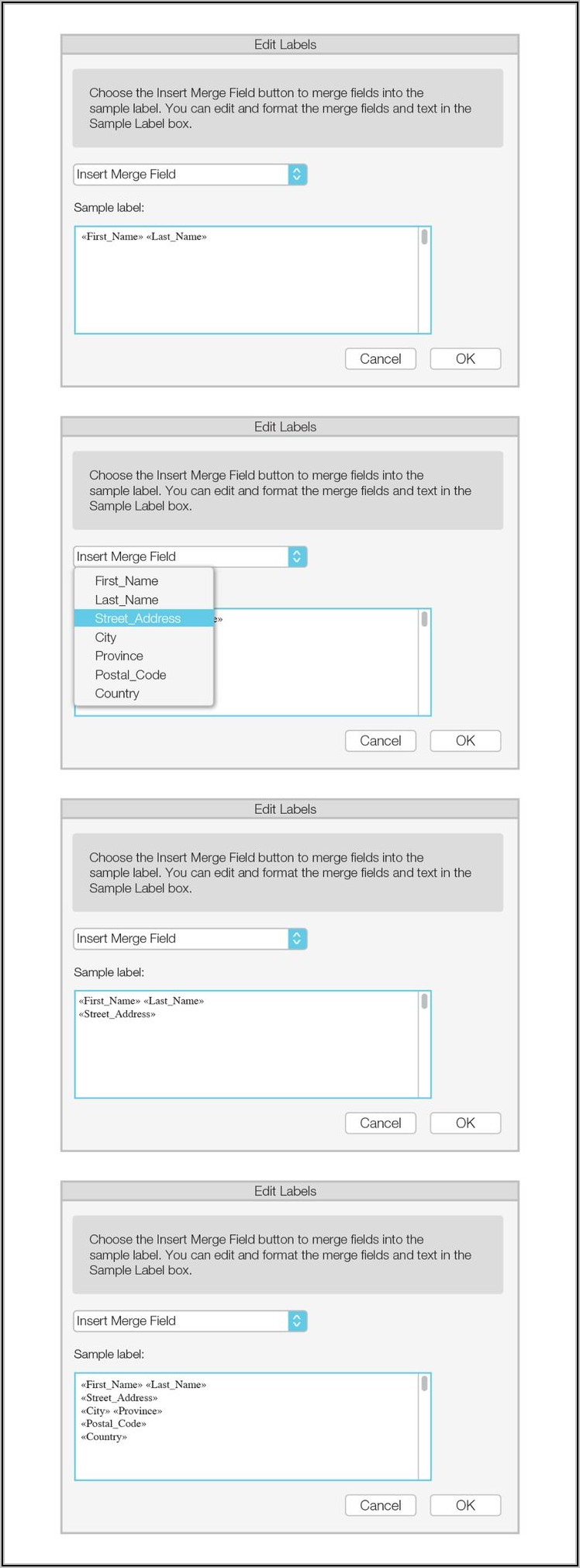 Edit Labels

Choose the Insert Merge Field button to merge fields into the sample label. You can edit and format the merge fields and text in the Sample Label box.

Insert Merge Field

Sample label:

«First_Name» «Last_Name»

Cancel OK

Edit Labels

Choose the Insert Merge Field button to merge fields into the sample label. You can edit and format the merge fields and text in the Sample Label box.

Insert Merge Field

First_Name
Last_Name
Street_Address
City
Province
Postal_Code
Country

e»

Cancel OK

Edit Labels

Choose the Insert Merge Field button to merge fields into the sample label. You can edit and format the merge fields and text in the Sample Label box.

Insert Merge Field

Sample label:

«First_Name» «Last_Name»
«Street_Address»

Cancel OK

Edit Labels

Choose the Insert Merge Field button to merge fields into the sample label. You can edit and format the merge fields and text in the Sample Label box.

Insert Merge Field

Sample label:

«First_Name» «Last_Name»
«Street_Address»
«City» «Province»
«Postal_Code»
«Country»

Cancel OK