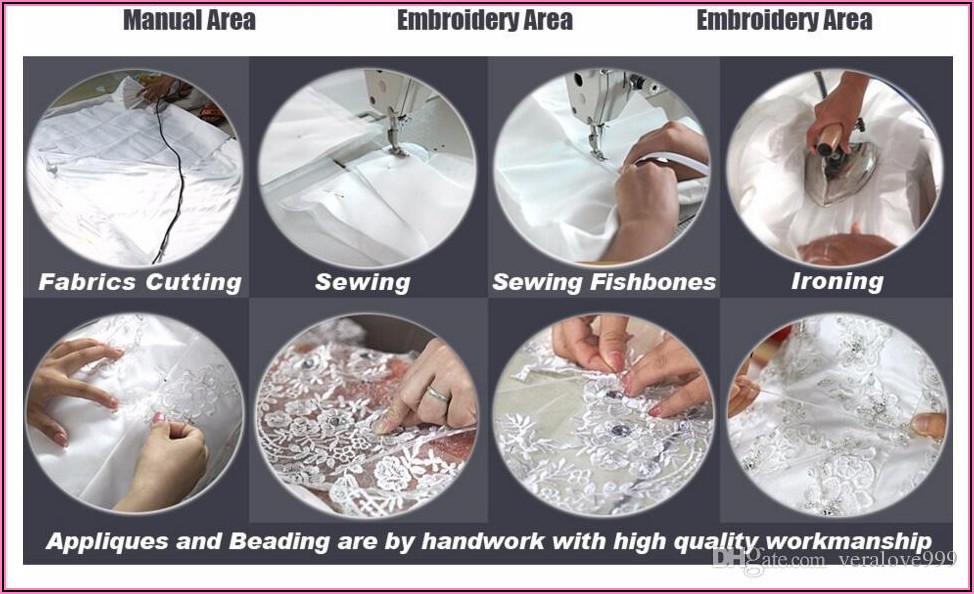 Manual Area Embroidery Area Embroidery Area

Fabrics Cutting Sewing Sewing Fishbones Ironing

Appliques and Beading are by handwork with high quality workmanship

DHgate.com veralove999