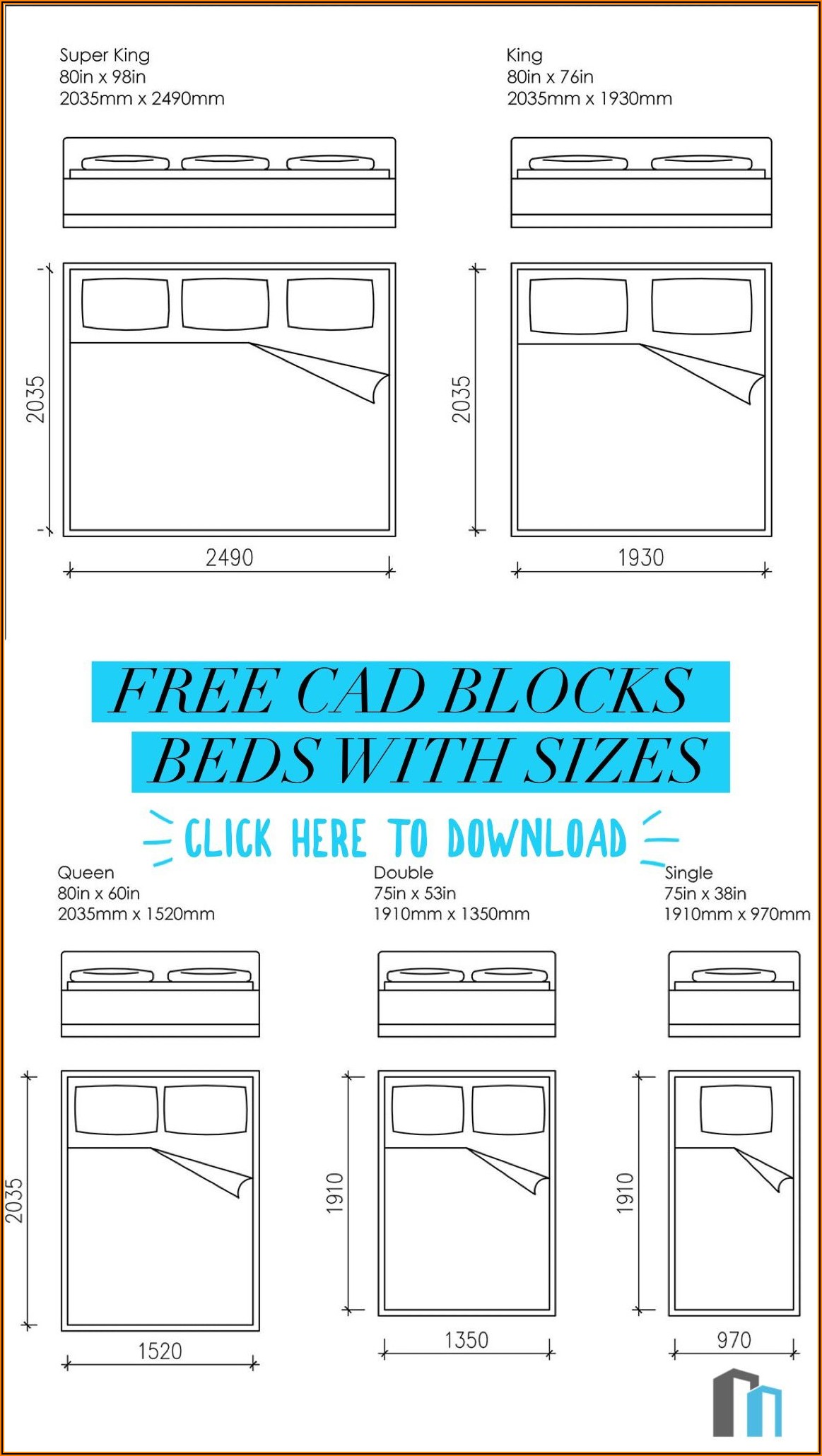 Super King
80in x 98in
2035mm x 2490mm

King
80in x 76in
2035mm x 1930mm

2035

2490

2035

1930

FREE CAD BLOCKS
BEDS WITH SIZES

CLICK HERE TO DOWNLOAD

Queen
80in x 60in
2035mm x 1520mm

Double
75in x 53in
1910mm x 1350mm

Single
75in x 38in
1910mm x 970mm

2035

1520

1910

1350

1910

970