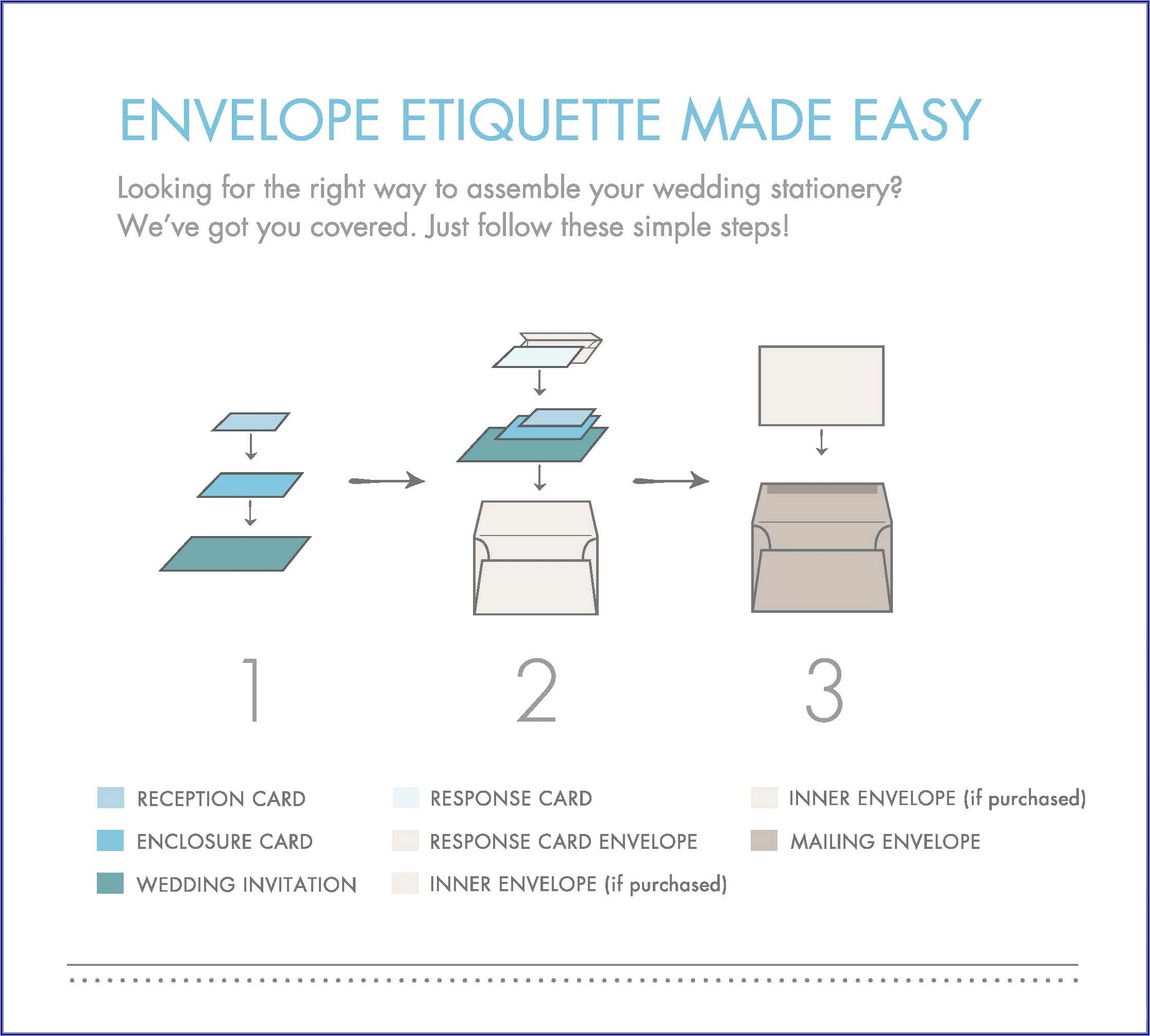 ENVELOPE ETIQUETTE MADE EASY

Looking for the right way to assemble your wedding stationery? We've got you covered. Just follow these simple steps!

1

2

3

RECEPTION CARD
ENCLOSURE CARD
WEDDING INVITATION

RESPONSE CARD
RESPONSE CARD ENVELOPE
INNER ENVELOPE (if purchased)

INNER ENVELOPE (if purchased)
MAILING ENVELOPE