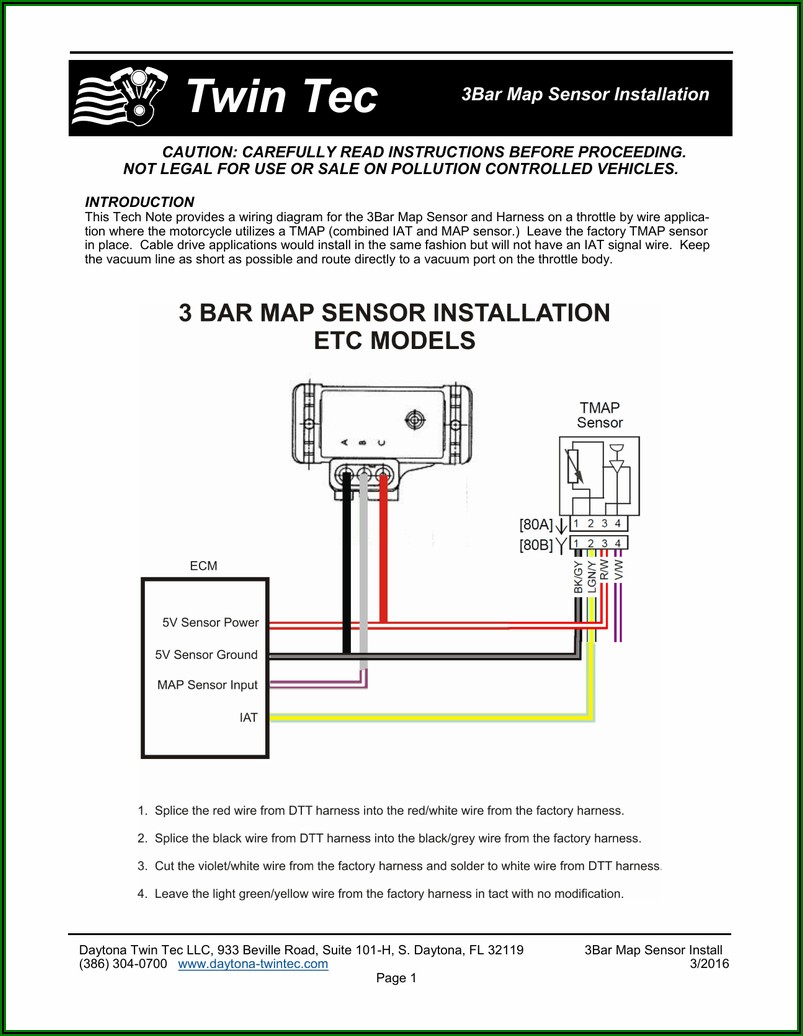 Twin Tec

3Bar Map Sensor Installation

CAUTION: CAREFULLY READ INSTRUCTIONS BEFORE PROCEEDING.
NOT LEGAL FOR USE OR SALE ON POLLUTION CONTROLLED VEHICLES.

INTRODUCTION
This Tech Note provides a wiring diagram for the 3Bar Map Sensor and Harness on a throttle by wire application where the motorcycle utilizes a TMAP (combined IAT and MAP sensor.) Leave the factory TMAP sensor in place. Cable drive applications would install in the same fashion but will not have an IAT signal wire. Keep the vacuum line as short as possible and route directly to a vacuum port on the throttle body.

3 BAR MAP SENSOR INSTALLATION
ETC MODELS

A B C

TMAP Sensor

[80A] 1 2 3 4
[80B] 1 2 3 4

BK/GY LGN/Y R/W V/W

ECM
5V Sensor Power
5V Sensor Ground
MAP Sensor Input
IAT

1. Splice the red wire from DTT harness into the red/white wire from the factory harness.

2. Splice the black wire from DTT harness into the black/grey wire from the factory harness.

3. Cut the violet/white wire from the factory harness and solder to white wire from DTT harness.

4. Leave the light green/yellow wire from the factory harness in tact with no modification.

Daytona Twin Tec LLC, 933 Beville Road, Suite 101-H, S. Daytona, FL 32119
(386) 304-0700 www.daytona-twintec.com
3Bar Map Sensor Install
3/2016
Page 1