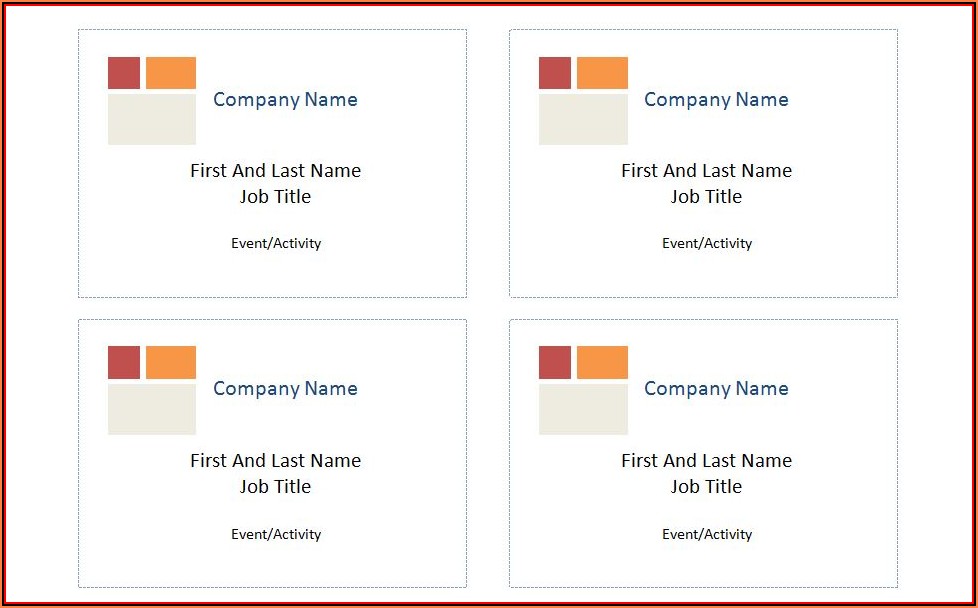 Company Name

First And Last Name
Job Title

Event/Activity

Company Name

First And Last Name
Job Title

Event/Activity

Company Name

First And Last Name
Job Title

Event/Activity

Company Name

First And Last Name
Job Title

Event/Activity