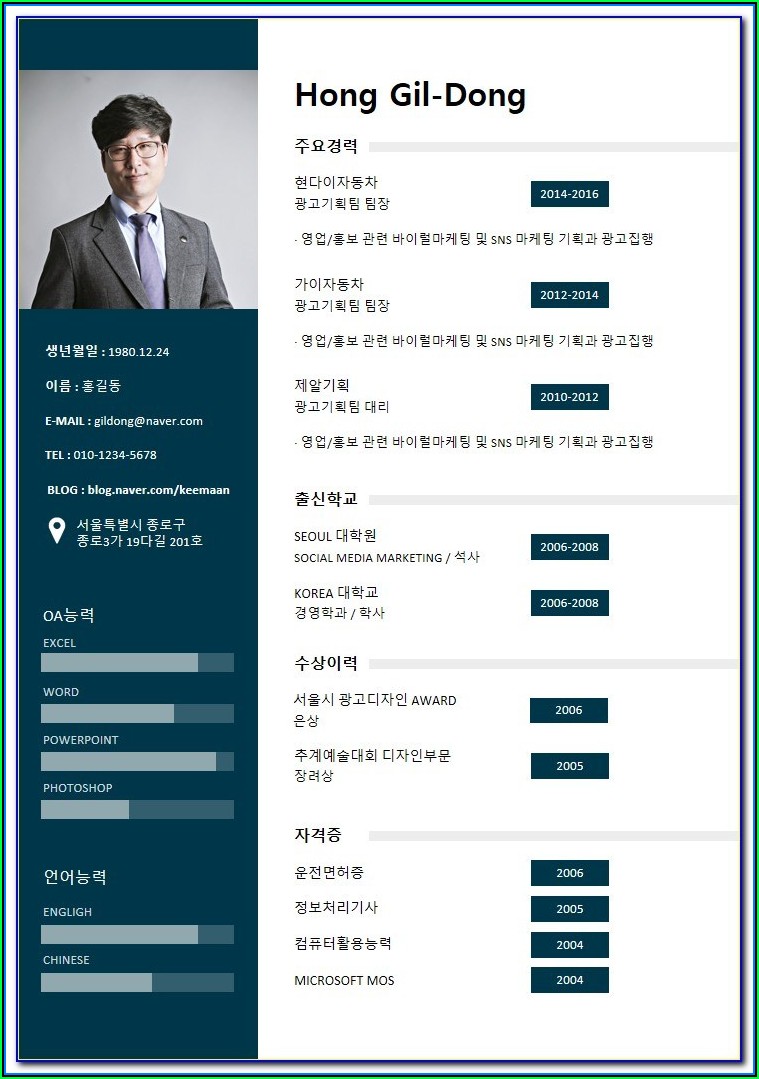 생년월일 : 1980.12.24

이름 : 홍길동

E-MAIL : gildong@naver.com

TEL : 010-1234-5678

BLOG : blog.naver.com/keemaan

서울특별시 종로구
종로3가 19다길 201호

OA능력

EXCEL

WORD

POWERPOINT

PHOTOSHOP

언어능력

ENGLIGH

CHINESE

Hong Gil-Dong

주요경력

현다이자동차
광고기획팀 팀장

2014-2016

· 영업/홍보 관련 바이럴마케팅 및 SNS 마케팅 기획과 광고집행

가이자동차
광고기획팀 팀장

2012-2014

· 영업/홍보 관련 바이럴마케팅 및 SNS 마케팅 기획과 광고집행

제알기획
광고기획팀 대리

2010-2012

· 영업/홍보 관련 바이럴마케팅 및 SNS 마케팅 기획과 광고집행

출신학교

SEOUL 대학원
SOCIAL MEDIA MARKETING / 석사

2006-2008

KOREA 대학교
경영학과 / 학사

2006-2008

수상이력

서울시 광고디자인 AWARD
은상

2006

추계예술대회 디자인부문
장려상

2005

자격증

운전면허증

2006

정보처리기사

2005

컴퓨터활용능력

2004

MICROSOFT MOS

2004